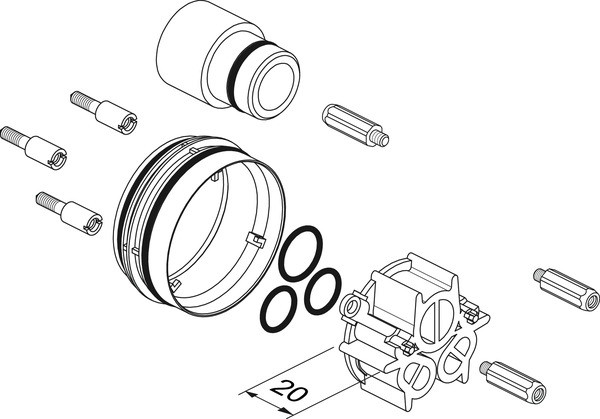 20