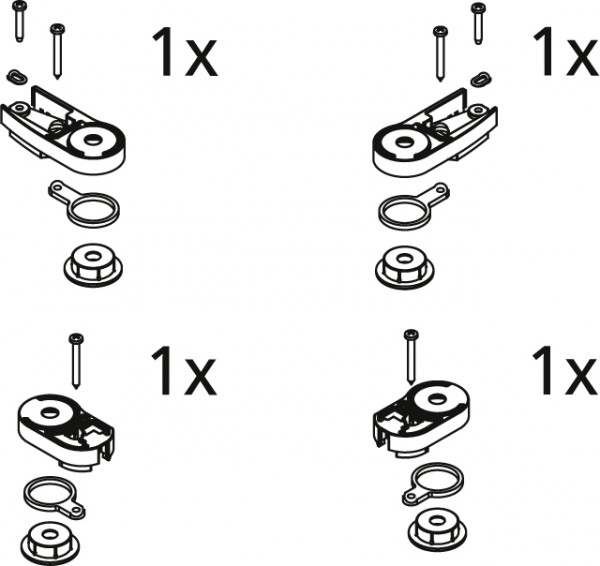 1x

1x

1x

1x