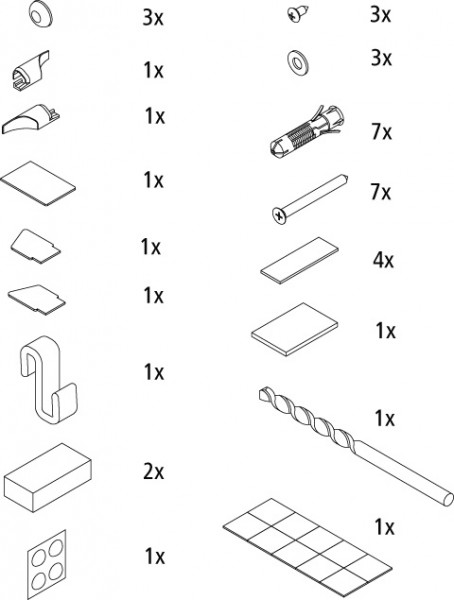 3x
1x
1x
1x
1x
1x
1x
2x
1x

3x
3x
7x
7x
4x
1x
1x
1x