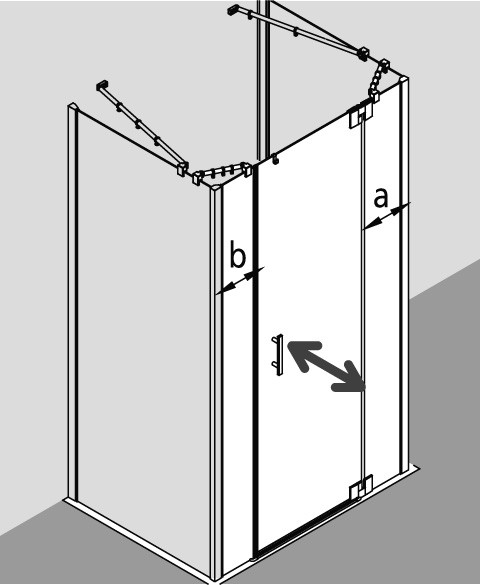 a

b