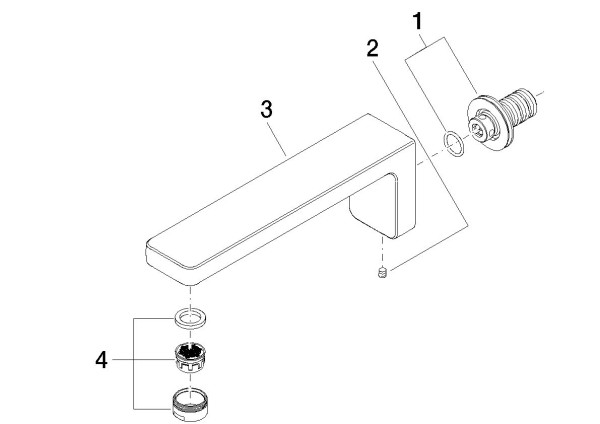 1
2
3
4