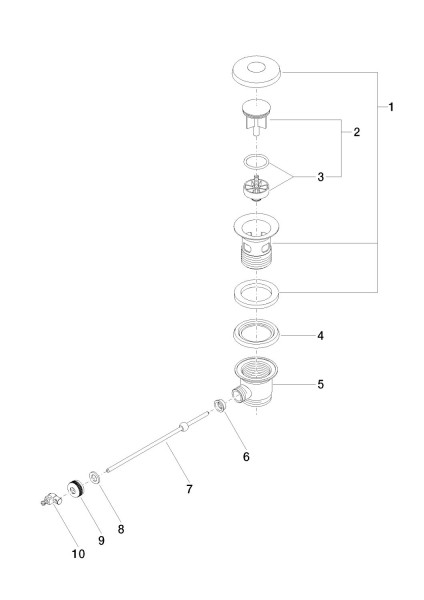 1
2
3
4
5
6
7
8
9
10