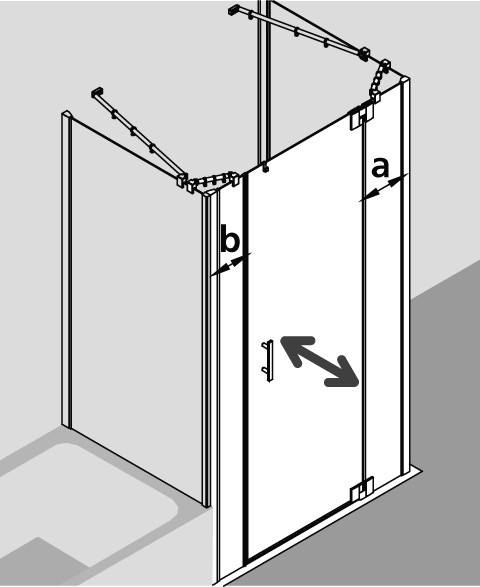 a
b