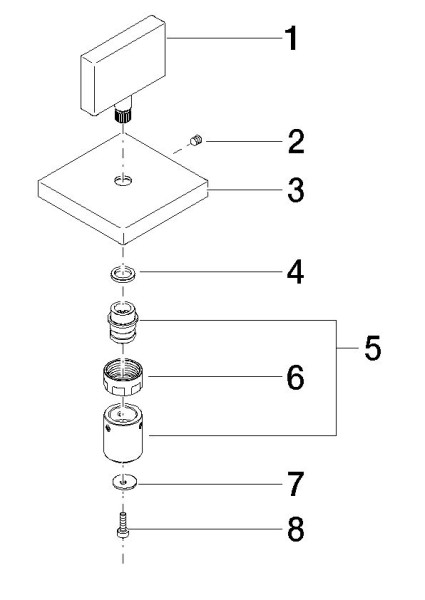 1
2
3
4
5
6
7
8